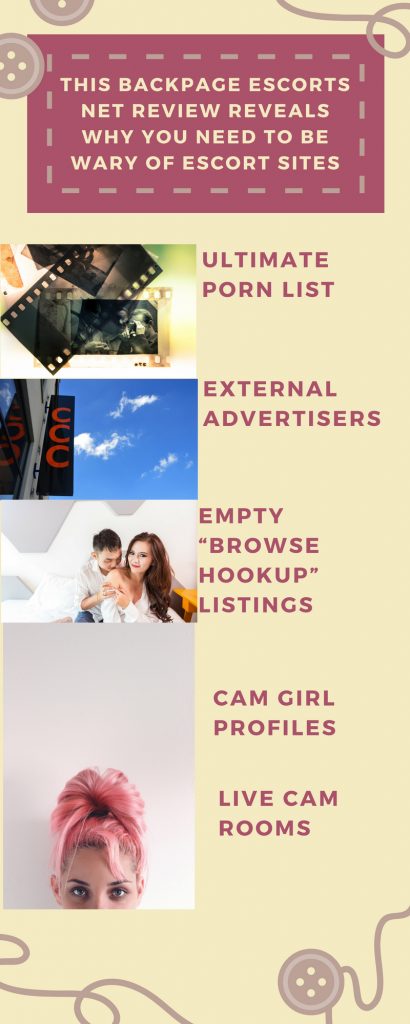 THIS BACKPAGE ESCORTS NET REVIEW REVEALS WHY YOU NEED TO BE WARY OF ESCORT SITES

ULTIMATE PORN LIST

EXTERNAL ADVERTISERS

EMPTY "BROWSE HOOKUP" LISTINGS

CAM GIRL PROFILES

LIVE CAM ROOMS