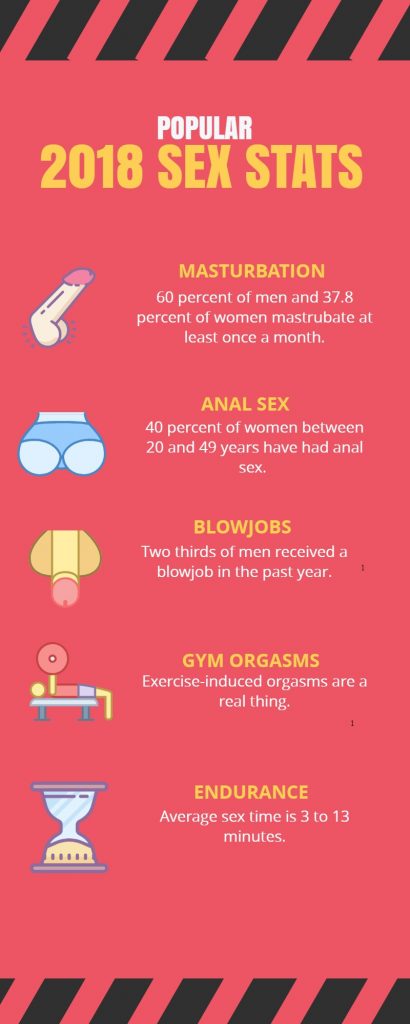 POPULAR
2018 SEX STATS

MASTURBATION
60 percent of men and 37.8 percent of women mastrubate at least once a month.

ANAL SEX
40 percent of women between 20 and 49 years have had anal sex.

BLOWJOBS
Two thirds of men received a blowjob in the past year.

1

GYM ORGASMS
Exercise-induced orgasms are a real thing.

1

ENDURANCE
Average sex time is 3 to 13 minutes.