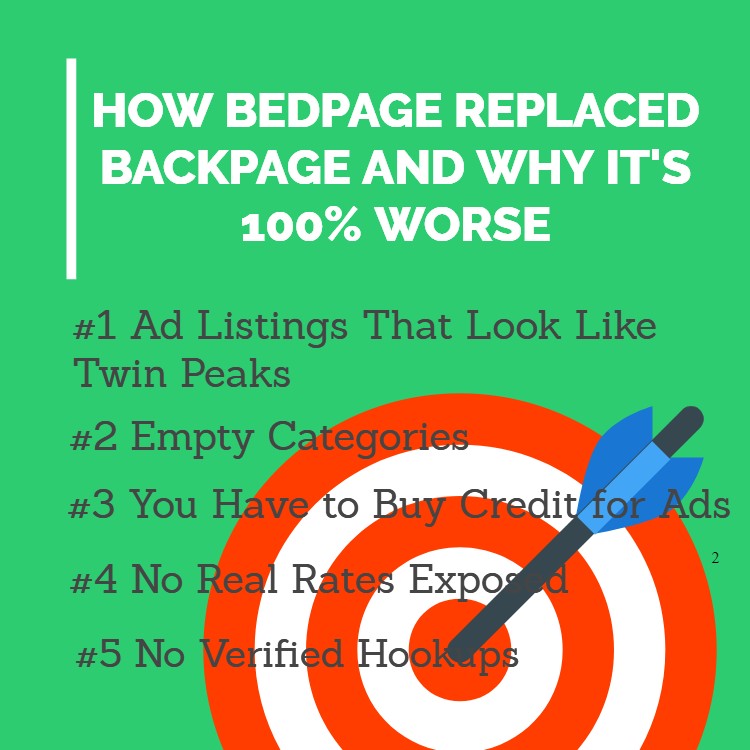 HOW BEDPAGE REPLACED BACKPAGE AND WHY IT'S 100% WORSE

#1 Ad Listings That Look Like Twin Peaks

#2 Empty Categories

#3 You Have to Buy Credit for Ads

2

#4 No Real Rates Exposed

#5 No Verified Hookups